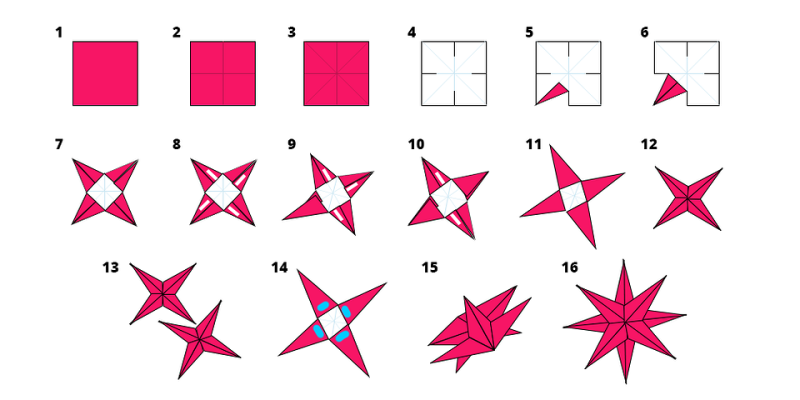 1 2 3 4 5 6

7 8 9 10 11 12

13 14 15 16